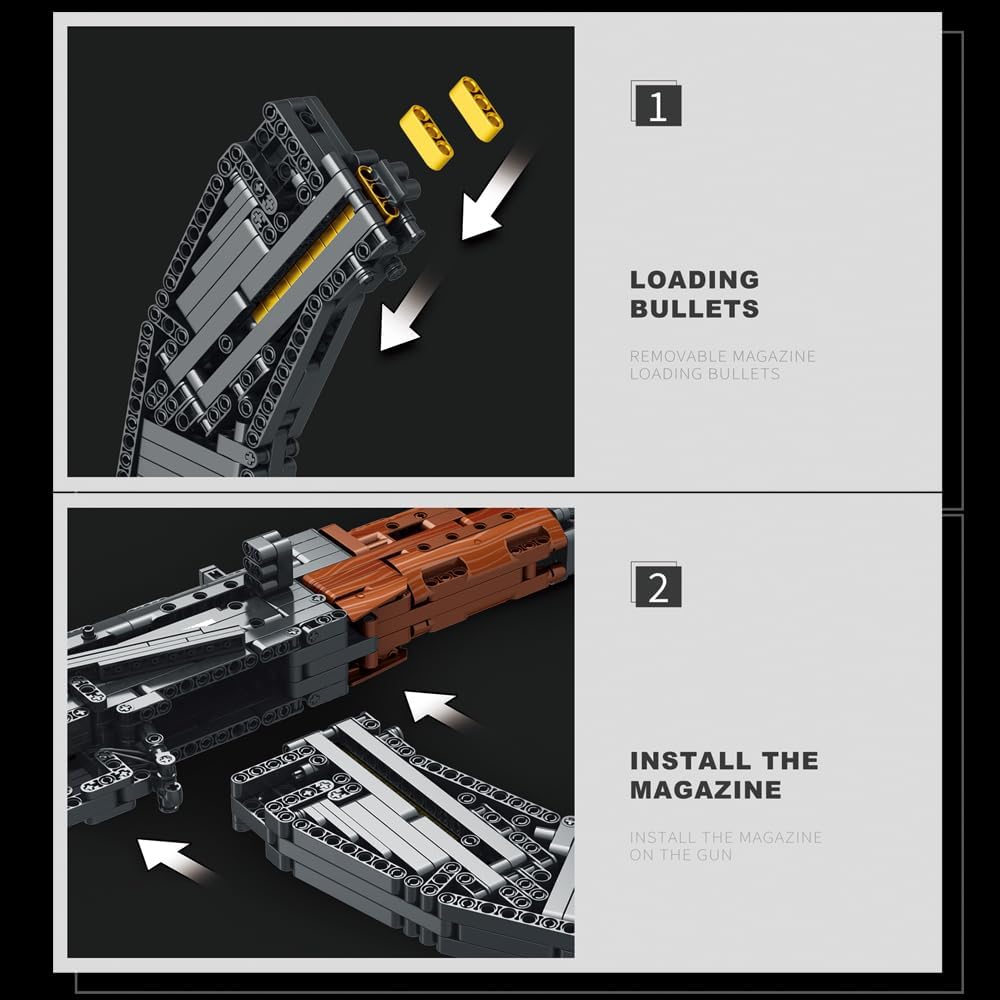 1

LOADING BULLETS

REMOVABLE MAGAZINE LOADING BULLETS

2

INSTALL THE MAGAZINE

INSTALL THE MAGAZINE ON THE GUN